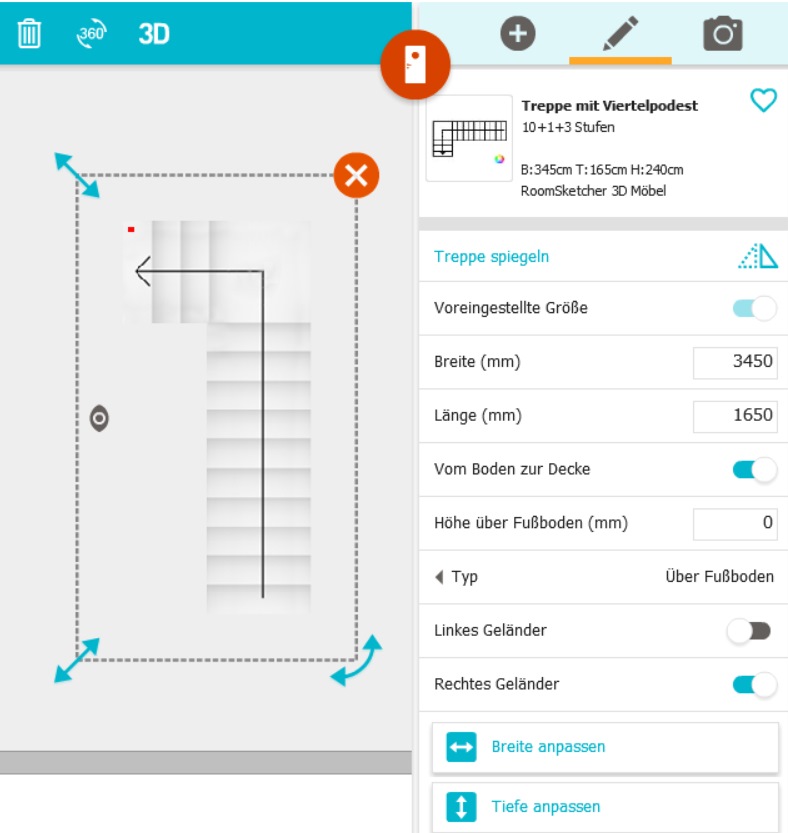 360 3D

Treppe mit Viertelpodest
10+1+3 Stufen

B:345cm T:165cm H:240cm
RoomSketcher 3D Möbel

Treppe spiegeln

Voreingestellte Größe

Breite (mm) 3450

Länge (mm) 1650

Vom Boden zur Decke

Höhe über Fußboden (mm) 0

Typ Über Fußboden

Linkes Geländer

Rechtes Geländer

Breite anpassen

Tiefe anpassen