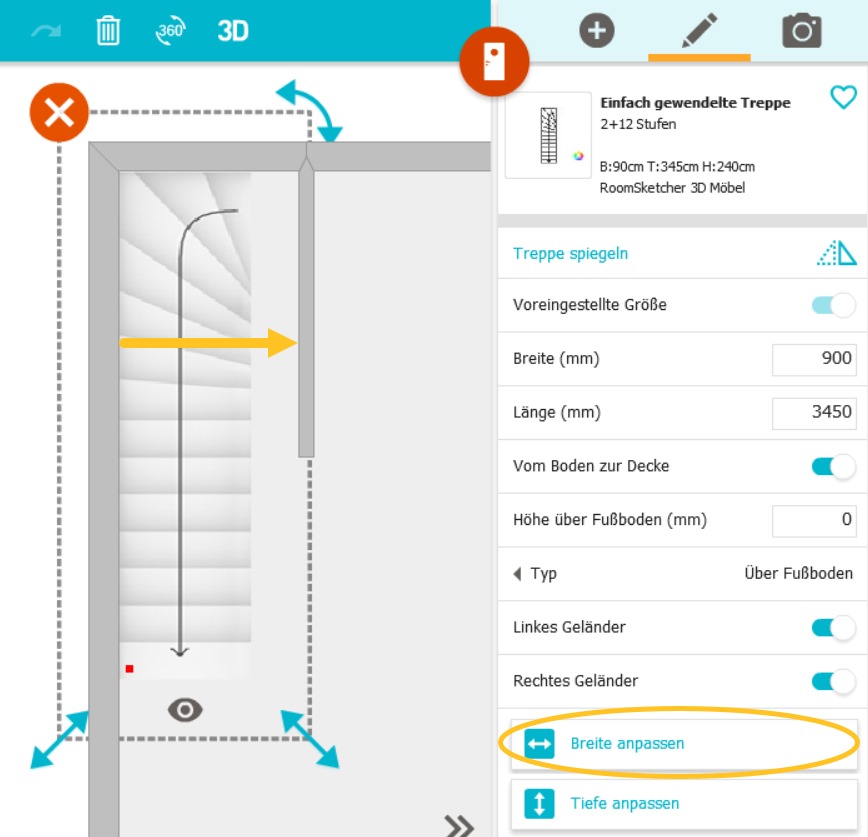 360 3D

Einfach gewendelte Treppe
2+12 Stufen

B:90cm T:345cm H:240cm
RoomSketcher 3D Möbel

Treppe spiegeln

Voreingestellte Größe

Breite (mm) 900

Länge (mm) 3450

Vom Boden zur Decke

Höhe über Fußboden (mm) 0

Typ Über Fußboden

Linkes Geländer

Rechtes Geländer

Breite anpassen

Tiefe anpassen